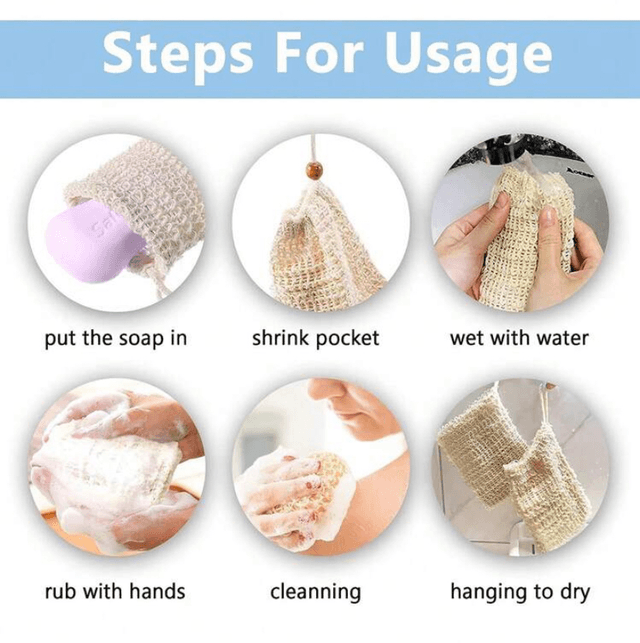 Steps For Usage

put the soap in

shrink pocket

wet with water

rub with hands

cleanning

hanging to dry